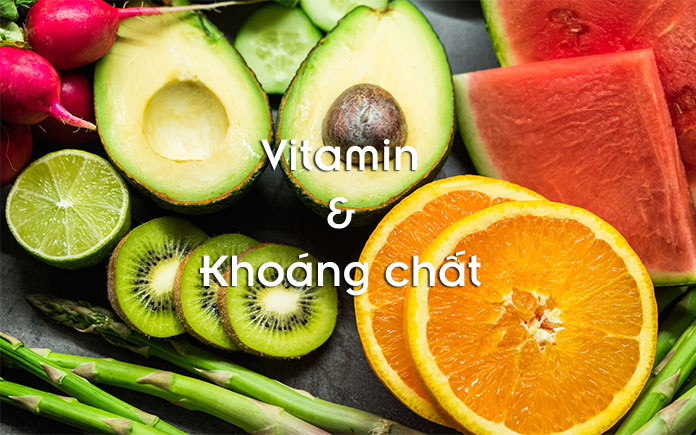 Vitamin
&
Khoáng chất