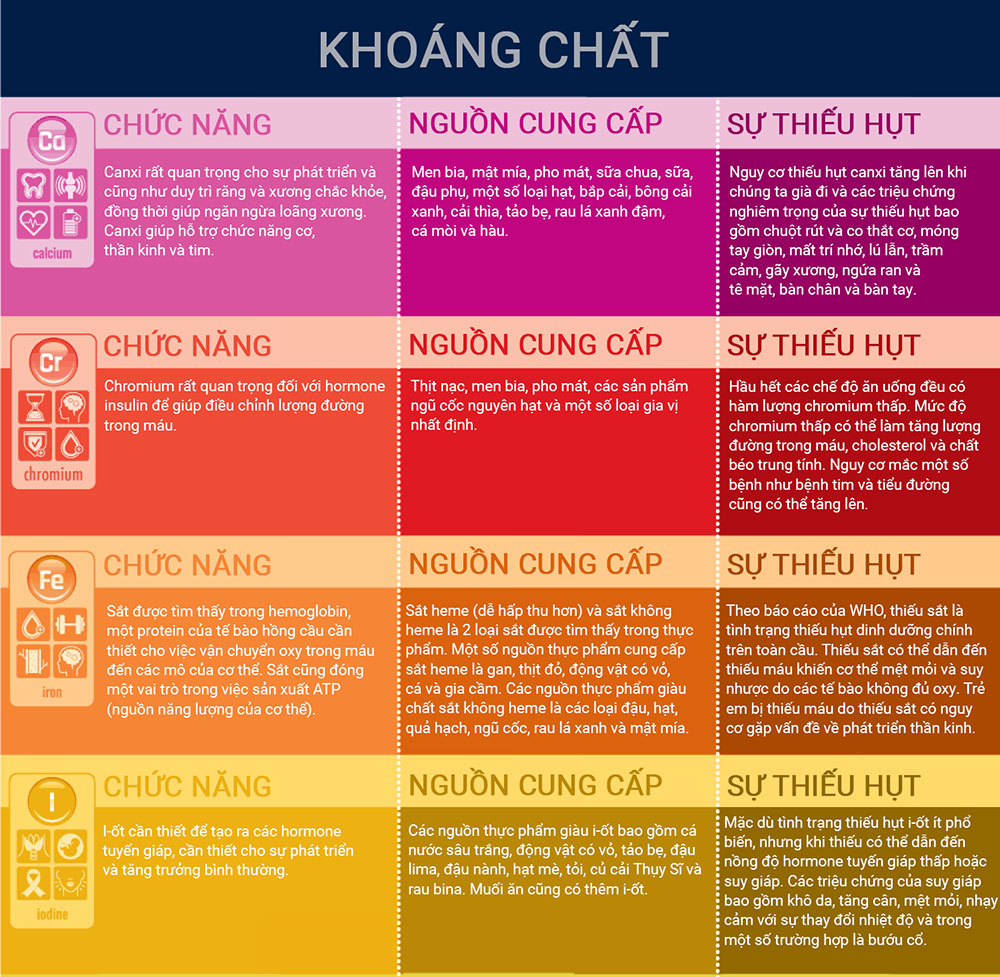 KHOÁNG CHẤT

Ca
calcium

CHỨC NĂNG

Canxi rất quan trọng cho sự phát triển và cũng như duy trì răng và xương chắc khỏe, đồng thời giúp ngăn ngừa loãng xương. Canxi giúp hỗ trợ chức năng cơ, thần kinh và tim.

NGUỒN CUNG CẤP

Men bia, mật mía, pho mát, sữa chua, sữa, đậu phụ, một số loại hạt, bắp cải, bông cải xanh, cải thìa, tảo bẹ, rau lá xanh đậm, cá mòi và hàu.

SỰ THIẾU HỤT

Nguy cơ thiếu hụt canxi tăng lên khi chúng ta già đi và các triệu chứng nghiêm trọng của sự thiếu hụt bao gồm chuột rút và co thắt cơ, móng tay giòn, mất trí nhớ, lú lẫn, trầm cảm, gãy xương, ngứa ran và tê mặt, bàn chân và bàn tay.

Cr
chromium

CHỨC NĂNG

Chromium rất quan trọng đối với hormone insulin để giúp điều chỉnh lượng đường trong máu.

NGUỒN CUNG CẤP

Thịt nạc, men bia, pho mát, các sản phẩm ngũ cốc nguyên hạt và một số loại gia vị nhất định.

SỰ THIẾU HỤT

Hầu hết các chế độ ăn uống đều có hàm lượng chromium thấp. Mức độ chromium thấp có thể làm tăng lượng đường trong máu, cholesterol và chất béo trung tính. Nguy cơ mắc một số bệnh như bệnh tim và tiểu đường cũng có thể tăng lên.

Fe
iron

CHỨC NĂNG

Sắt được tìm thấy trong hemoglobin, một protein của tế bào hồng cầu cần thiết cho việc vận chuyển oxy trong máu đến các mô của cơ thể. Sắt cũng đóng một vai trò trong việc sản xuất ATP (nguồn năng lượng của cơ thể).

NGUỒN CUNG CẤP

Sắt heme (dễ hấp thu hơn) và sắt không heme là 2 loại sắt được tìm thấy trong thực phẩm. Một số nguồn thực phẩm cung cấp sắt heme là gan, thịt đỏ, động vật có vỏ, cá và gia cầm. Các nguồn thực phẩm giàu chất sắt không heme là các loại đậu, hạt, quả hạch, ngũ cốc, rau lá xanh và mật mía.

SỰ THIẾU HỤT

Theo báo cáo của WHO, thiếu sắt là tình trạng thiếu hụt dinh dưỡng chính trên toàn cầu. Thiếu sắt có thể dẫn đến thiếu máu khiến cơ thể mệt mỏi và suy nhược do các tế bào không đủ oxy. Trẻ em bị thiếu máu do thiếu sắt có nguy cơ gặp vấn đề về phát triển thần kinh.

I
iodine

CHỨC NĂNG

I-ốt cần thiết để tạo ra các hormone tuyến giáp, cần thiết cho sự phát triển và tăng trưởng bình thường.

NGUỒN CUNG CẤP

Các nguồn thực phẩm giàu i-ốt bao gồm cá nước sâu trắng, động vật có vỏ, tảo bẹ, đậu lima, đậu nành, hạt mè, tỏi, củ cải Thụy Sĩ và rau bina. Muối ăn cũng có thêm i-ốt.

SỰ THIẾU HỤT

Mặc dù tình trạng thiếu hụt i-ốt ít phổ biến, nhưng khi thiếu có thể dẫn đến nồng độ hormone tuyến giáp thấp hoặc suy giáp. Các triệu chứng của suy giáp bao gồm khô da, tăng cân, mệt mỏi, nhạy cảm với sự thay đổi nhiệt độ và trong một số trường hợp là bướu cổ.