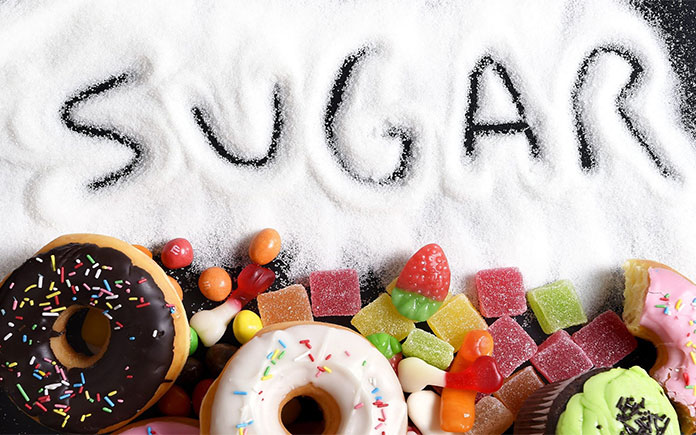 SUGAR