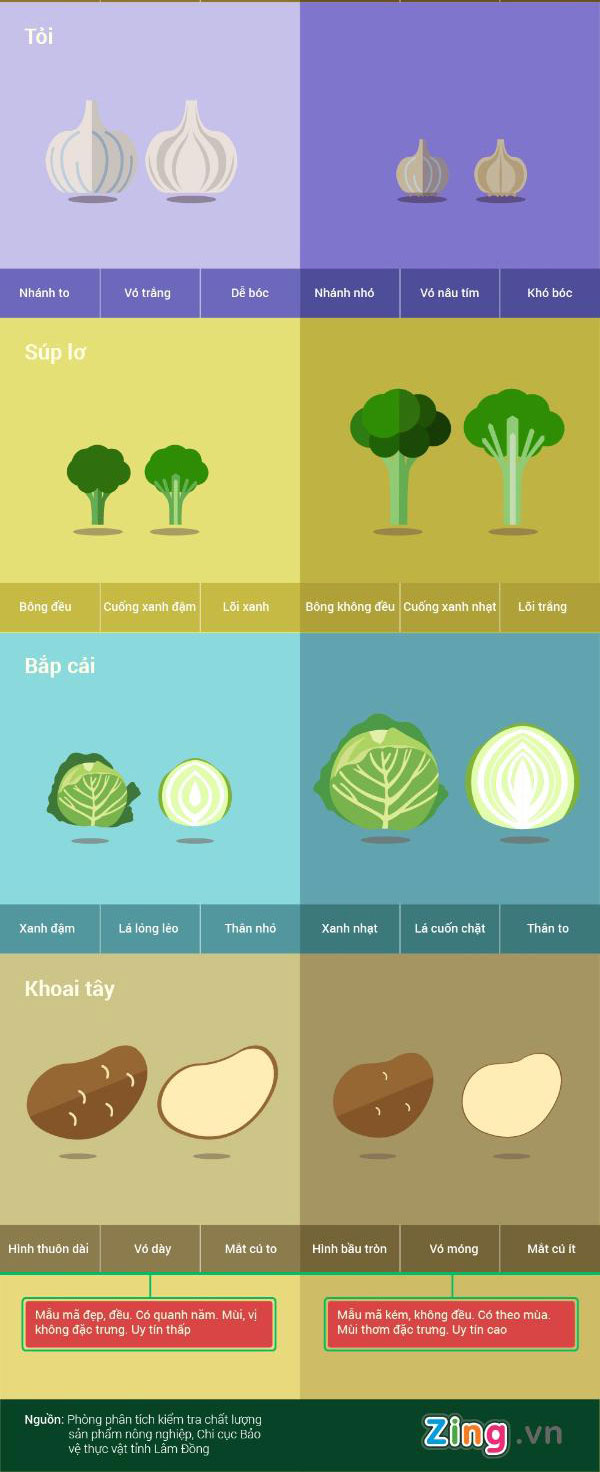 Tỏi

Nhánh to
Vỏ trắng
Dễ bóc
Nhánh nhỏ
Vỏ nâu tím
Khó bóc

Súp lơ

Bông đều
Cuống xanh đậm
Lõi xanh
Bông không đều
Cuống xanh nhạt
Lõi trắng

Bắp cải

Xanh đậm
Lá lỏng lẻo
Thân nhỏ
Xanh nhạt
Lá cuốn chặt
Thân to

Khoai tây

Hình thuôn dài
Vỏ dày
Mắt củ to
Hình bầu tròn
Vỏ mỏng
Mắt củ ít

Mẫu mã đẹp, đều. Có quanh năm. Mùi, vị không đặc trưng. Uy tín thấp

Mẫu mã kém, không đều. Có theo mùa. Mùi thơm đặc trưng. Uy tín cao

Nguồn: Phòng phân tích kiểm tra chất lượng sản phẩm nông nghiệp, Chi cục Bảo vệ thực vật tỉnh Lâm Đồng

Zing.vn