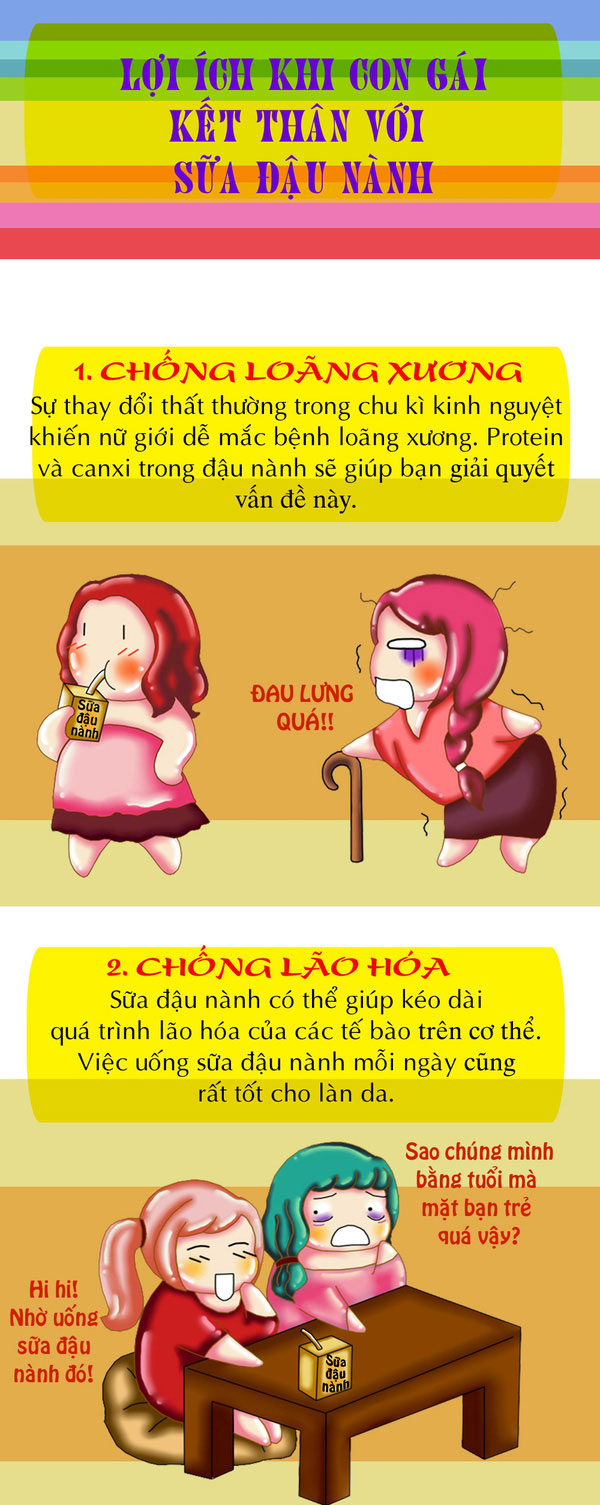 LỢI ÍCH KHI CON GÁI KẾT THÂN VỚI SỮA ĐẬU NÀNH

1. CHỐNG LOÃNG XƯƠNG
Sự thay đổi thất thường trong chu kì kinh nguyệt khiến nữ giới dễ mắc bệnh loãng xương. Protein và canxi trong đậu nành sẽ giúp bạn giải quyết vấn đề này.

Sữa đậu nành

ĐAU LƯNG QUÁ!!

2. CHỐNG LÃO HÓA
Sữa đậu nành có thể giúp kéo dài quá trình lão hóa của các tế bào trên cơ thể. Việc uống sữa đậu nành mỗi ngày cũng rất tốt cho làn da.

Sao chúng mình bằng tuổi mà mặt bạn trẻ quá vậy?

Hi hi! Nhờ uống sữa đậu nành đó!

Sữa đậu nành